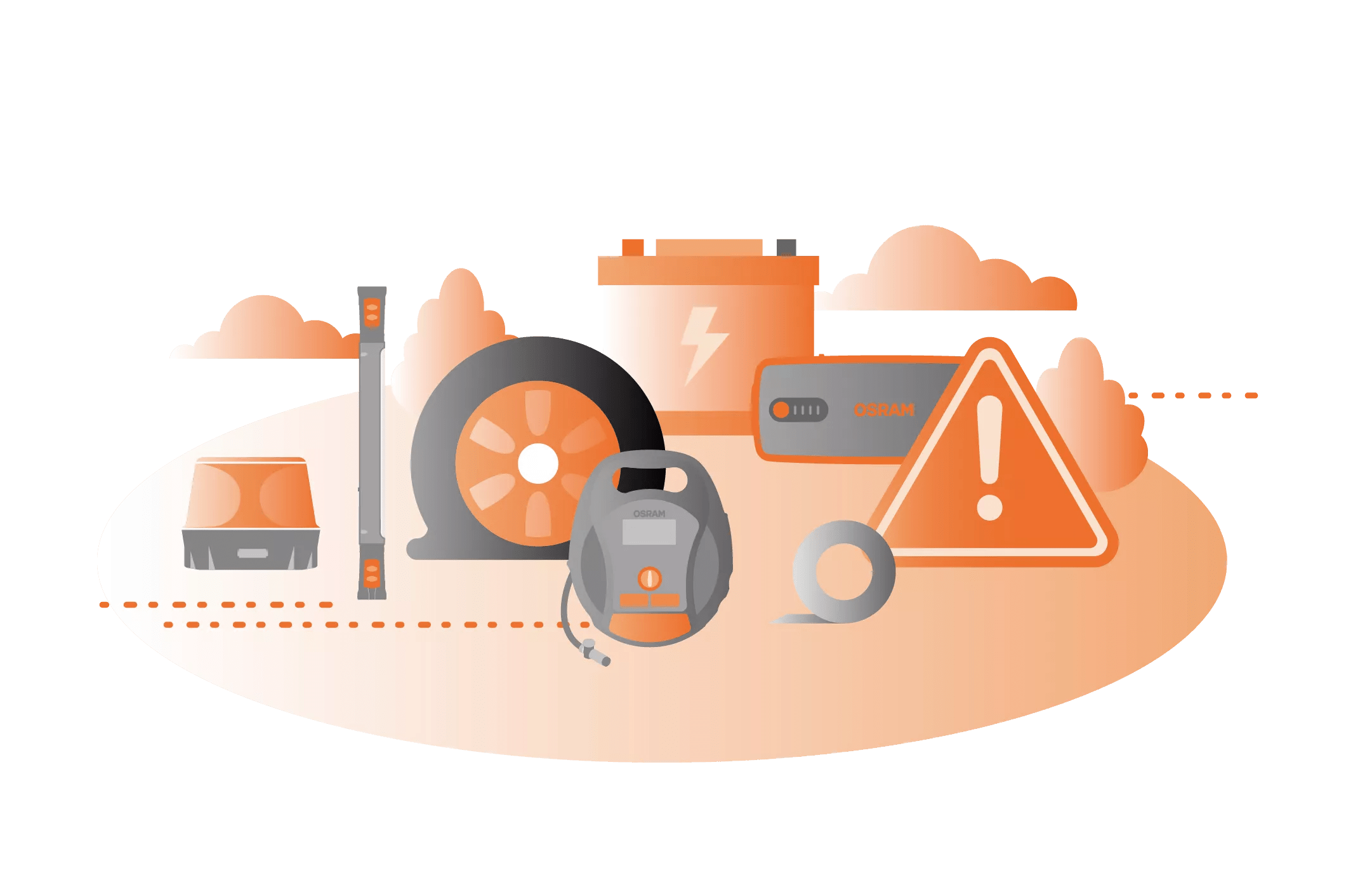 OSRAM

OSRAM