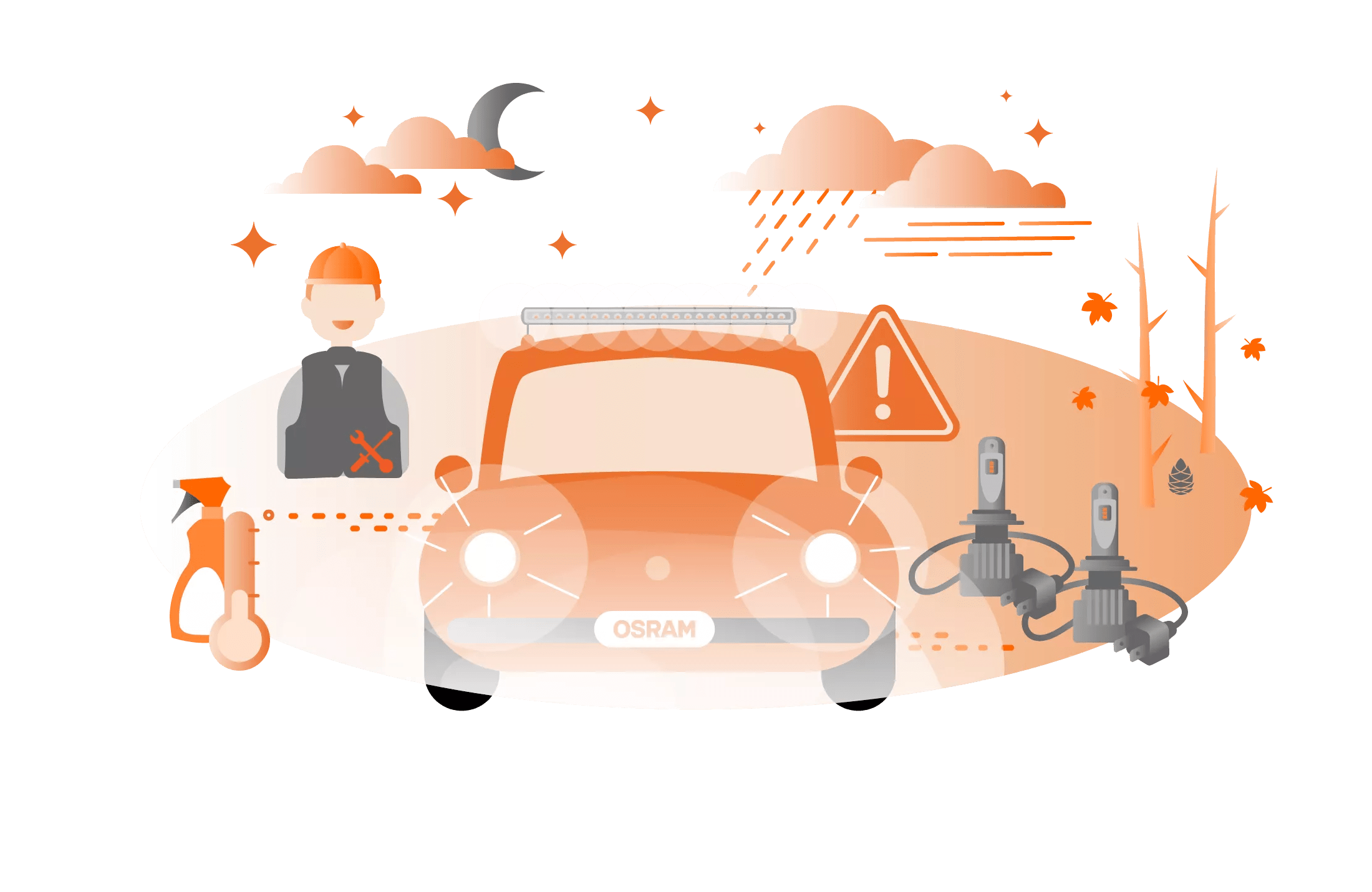 OSRAM