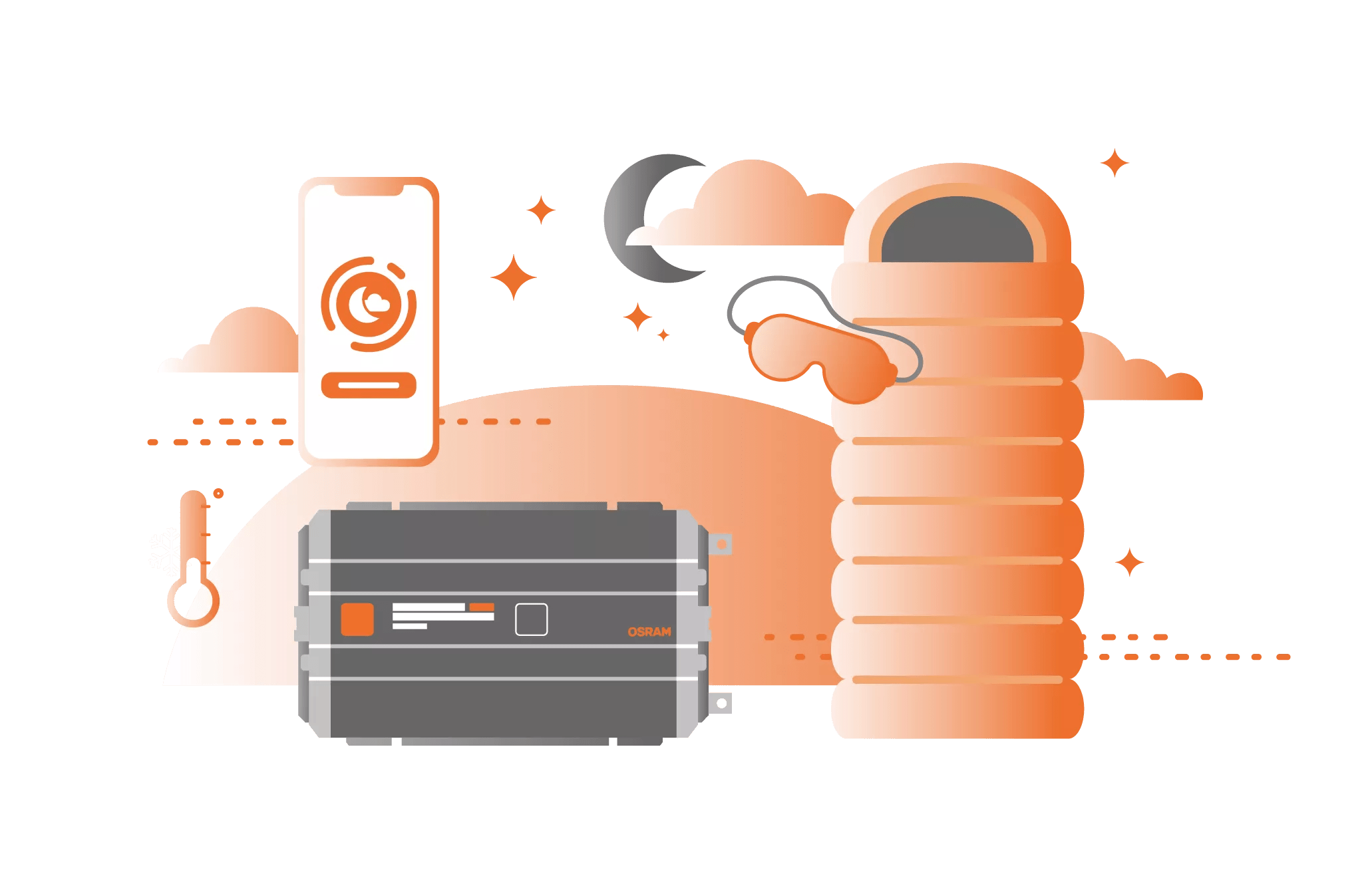 OSRAM