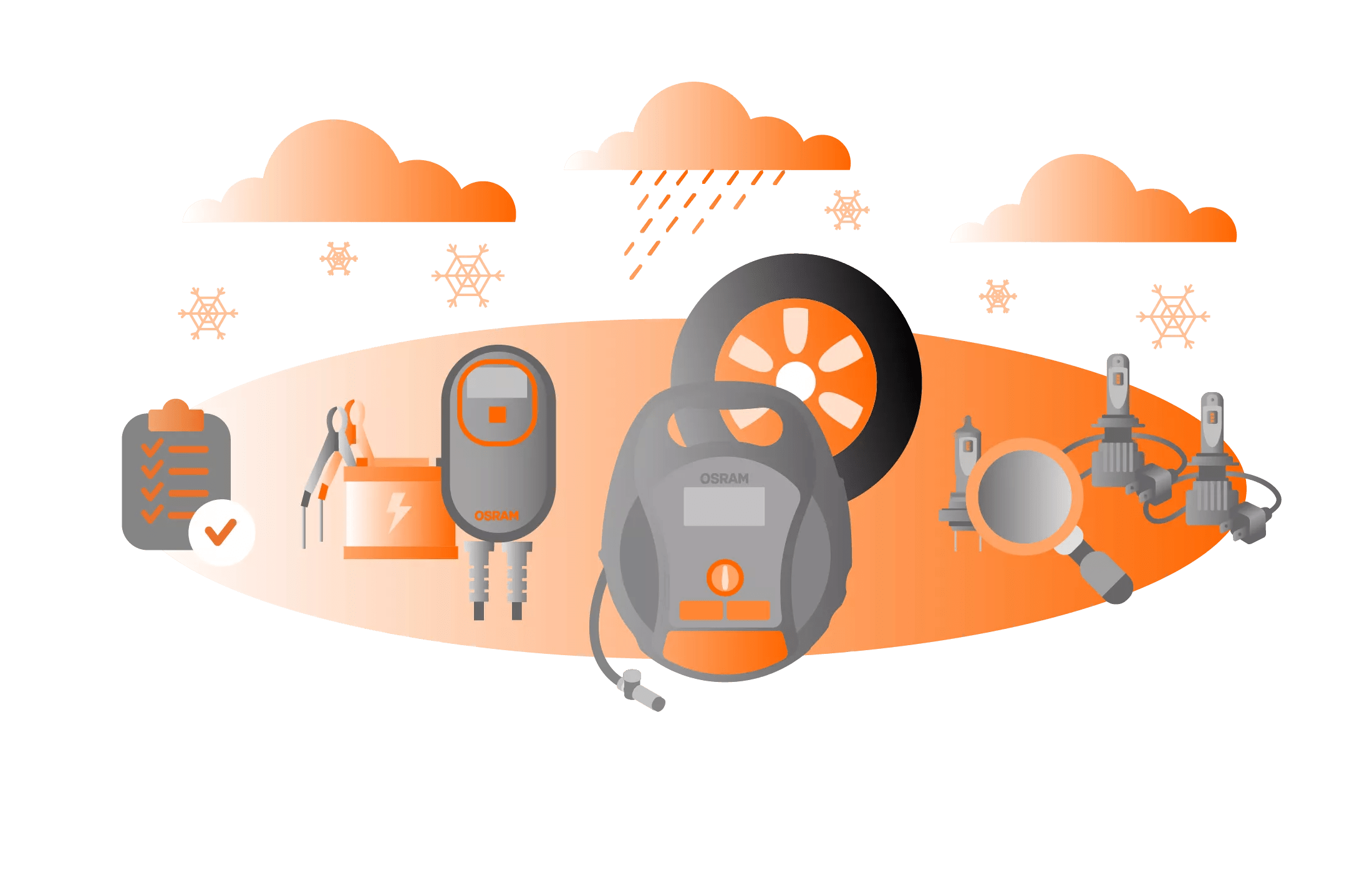 OSRAM
OSRAM