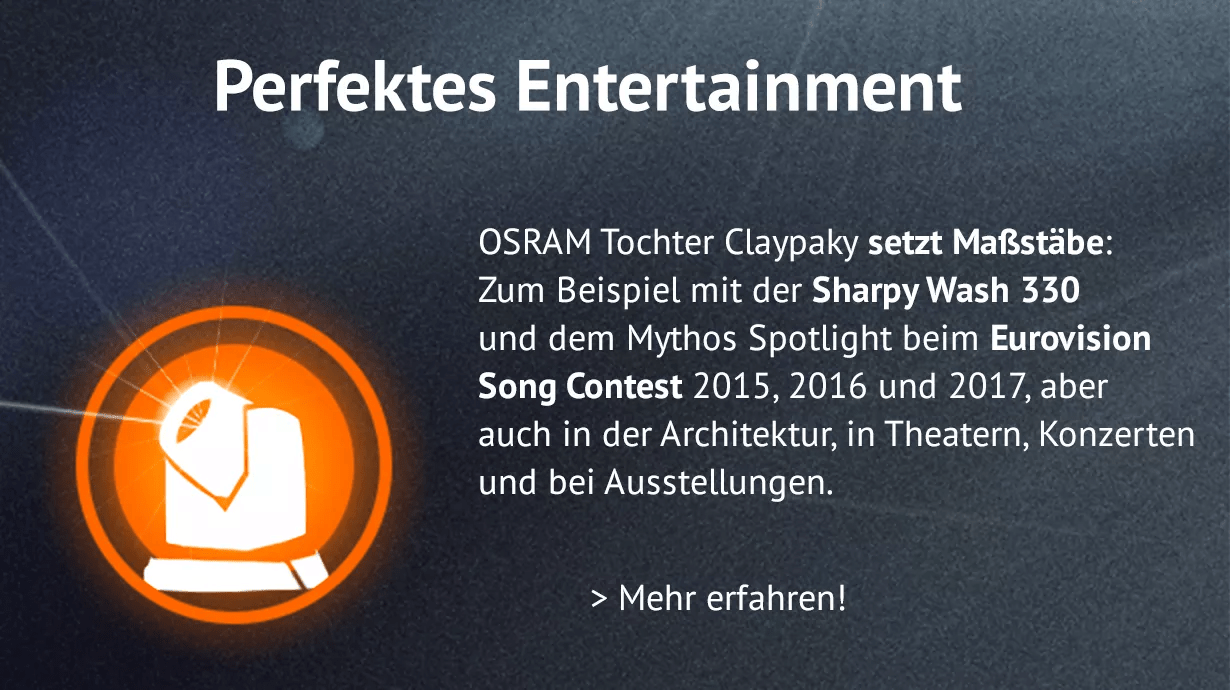 Perfektes Entertainment

OSRAM Tochter Claypaky setzt Maßstäbe: Zum Beispiel mit der Sharpy Wash 330 und dem Mythos Spotlight beim Eurovision Song Contest 2015, 2016 und 2017, aber auch in der Architektur, in Theatern, Konzerten und bei Ausstellungen.

> Mehr erfahren!