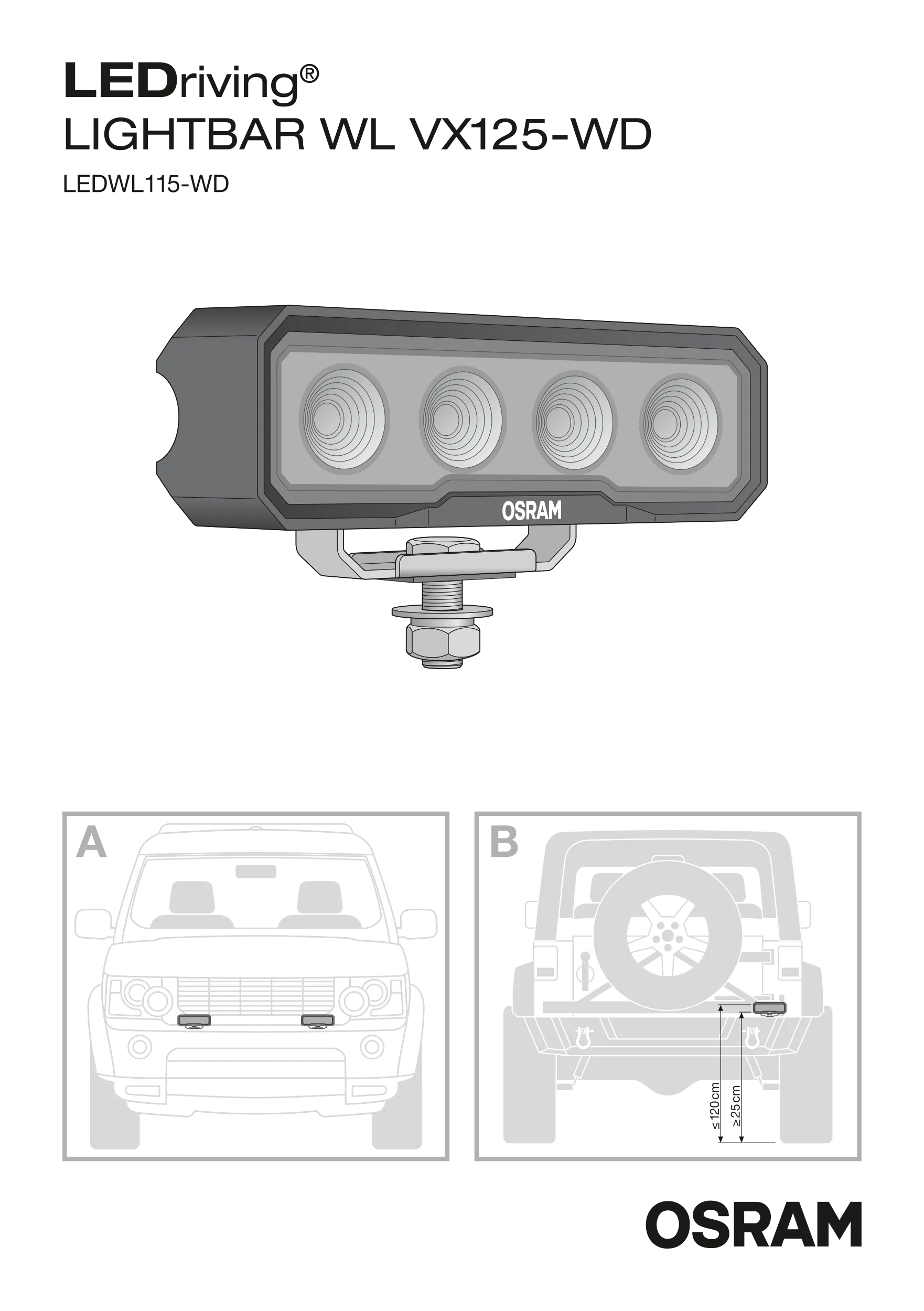 LEDriving®
LIGHTBAR WL VX125-WD

LEDWL115-WD

OSRAM

A

B

≤120 cm

≥25 cm

OSRAM