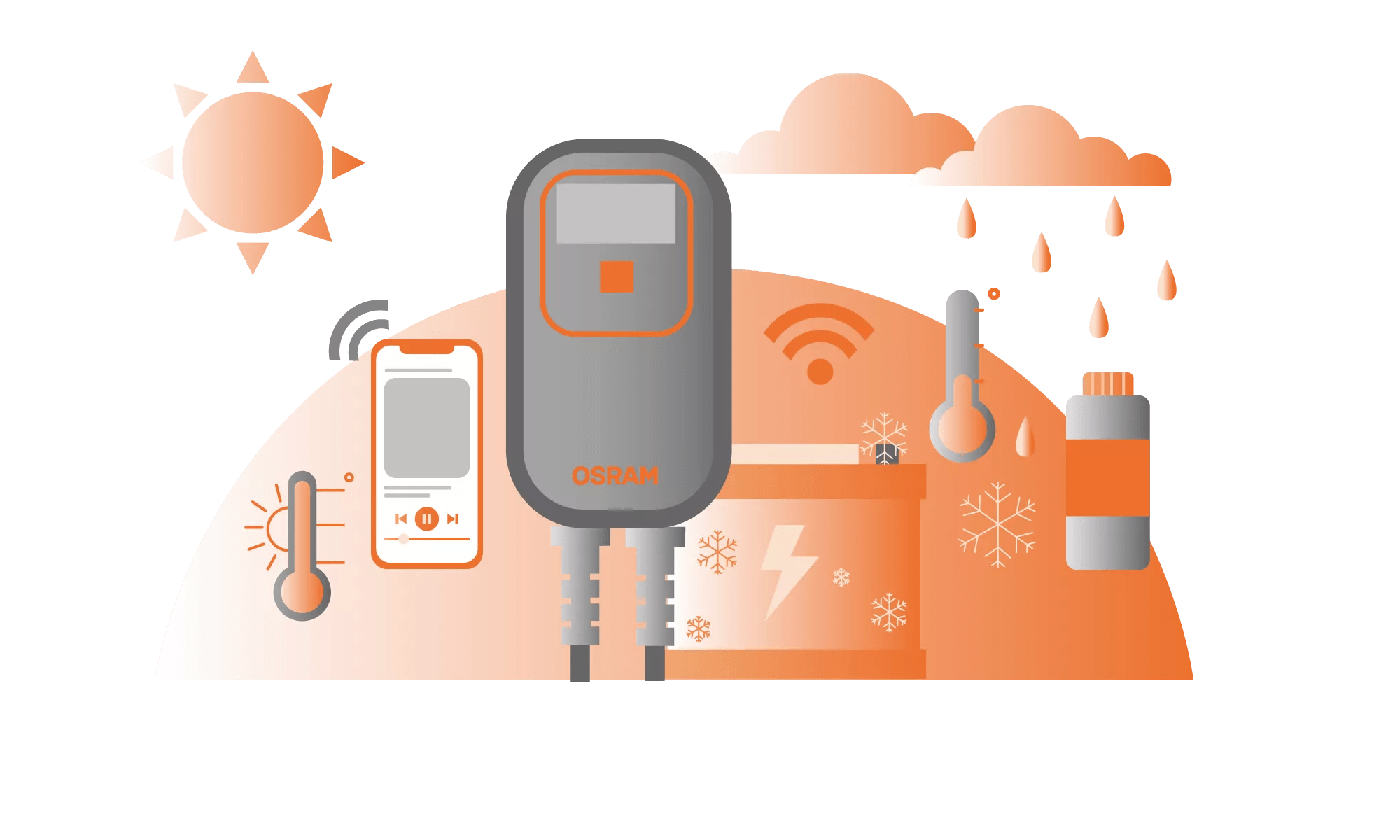 OSRAM