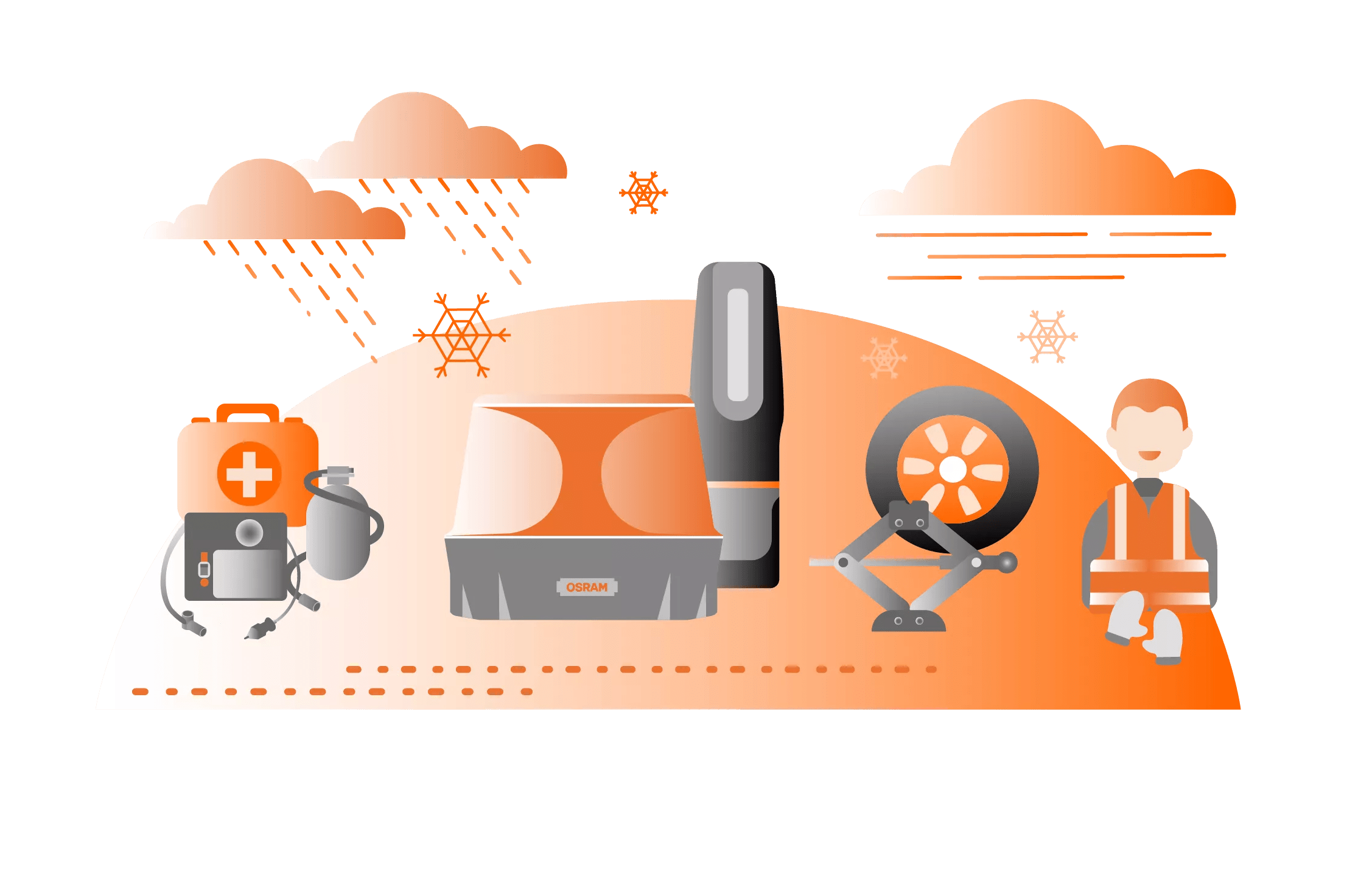 OSRAM