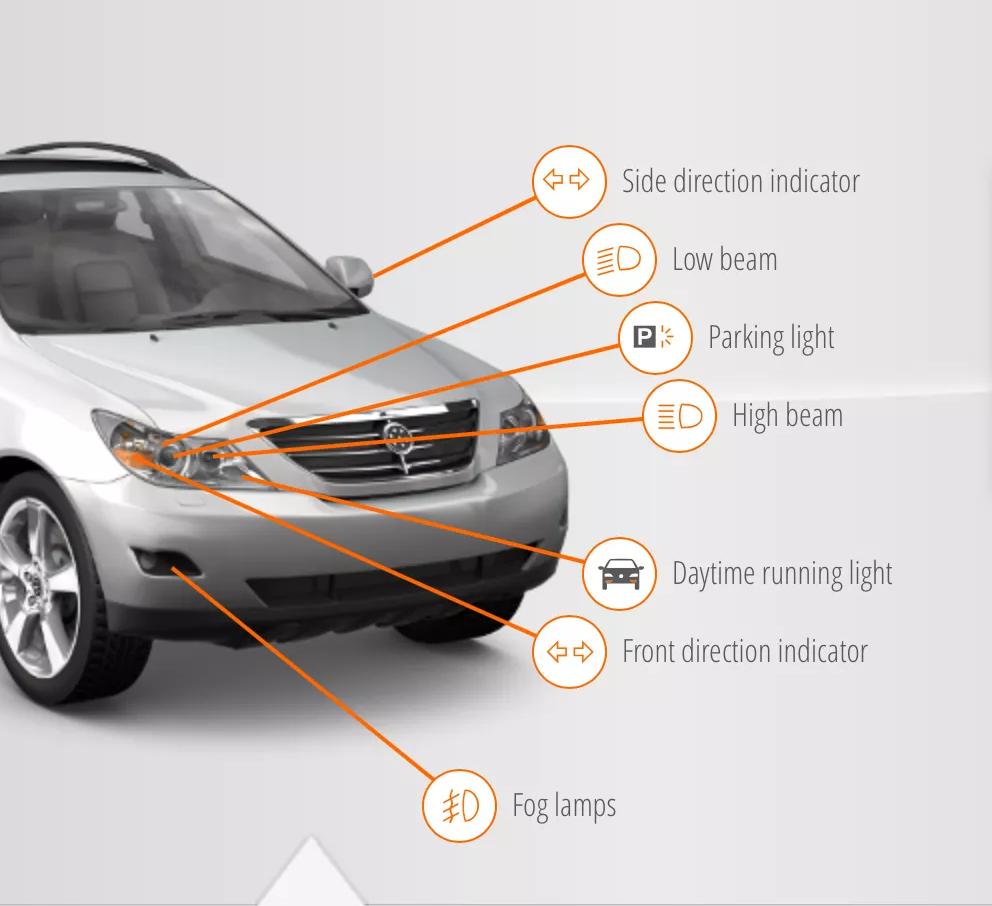 Side direction indicator

Low beam

P Parking light

High beam

Daytime running light

Front direction indicator

Fog lamps