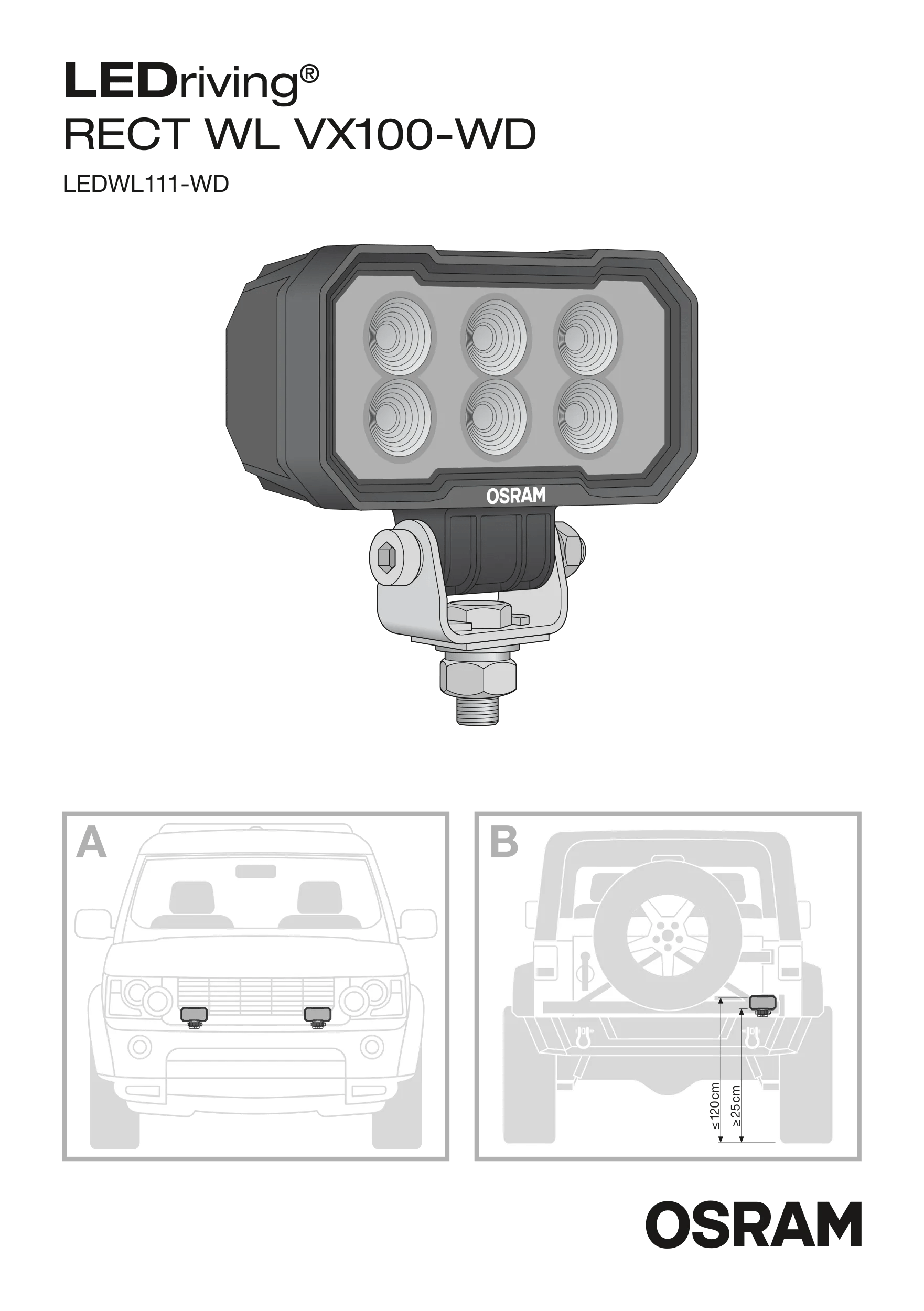 LEDriving®
RECT WL VX100-WD

LEDWL111-WD

OSRAM

A

B

≤120cm

≥25cm

OSRAM