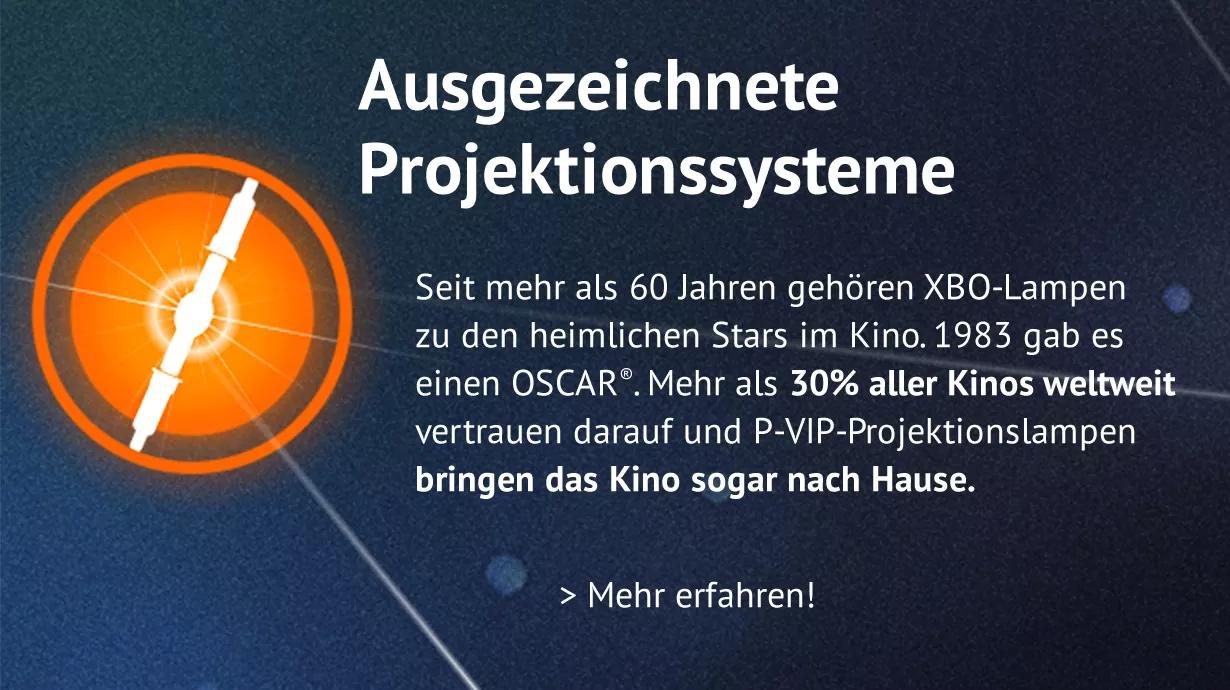 Ausgezeichnete Projektionssysteme

Seit mehr als 60 Jahren gehören XBO-Lampen zu den heimlichen Stars im Kino. 1983 gab es einen OSCAR®. Mehr als 30% aller Kinos weltweit vertrauen darauf und P-VIP-Projektionslampen bringen das Kino sogar nach Hause.

> Mehr erfahren!